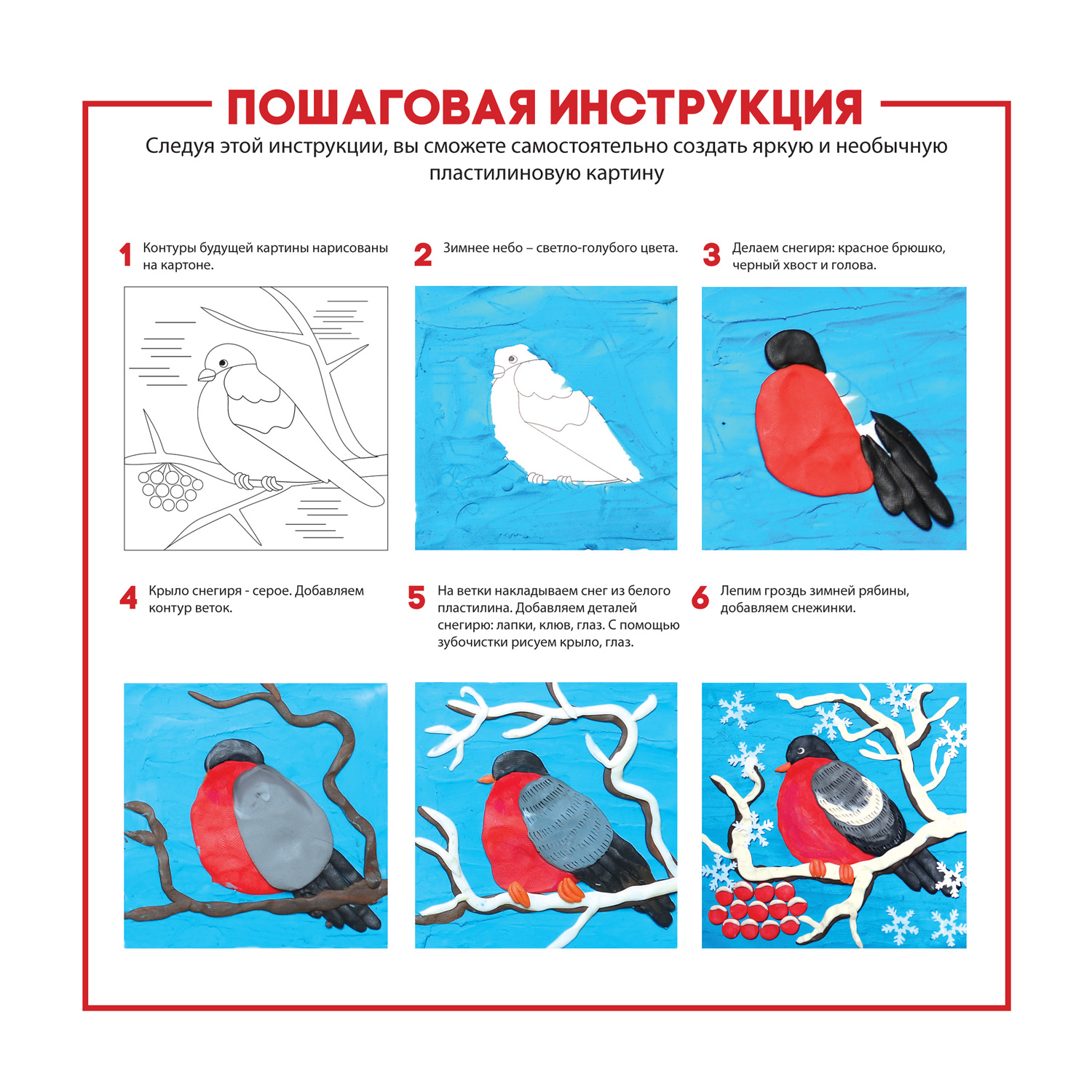 ПОШАГОВАЯ ИНСТРУКЦИЯ

Следуя этой инструкции, вы сможете самостоятельно создать яркую и необычную пластилиновую картину

1 Контуры будущей картины нарисованы на картоне.

2 Зимнее небо – светло-голубого цвета.

3 Делаем снегиря: красное брюшко, черный хвост и голова.

4 Крыло снегиря - серое. Добавляем контур веток.

5 На ветки накладываем снег из белого пластилина. Добавляем деталей снегирю: лапки, клюв, глаз. С помощью зубочистки рисуем крыло, глаз.

6 Лепим гроздь зимней рябины, добавляем снежинки.