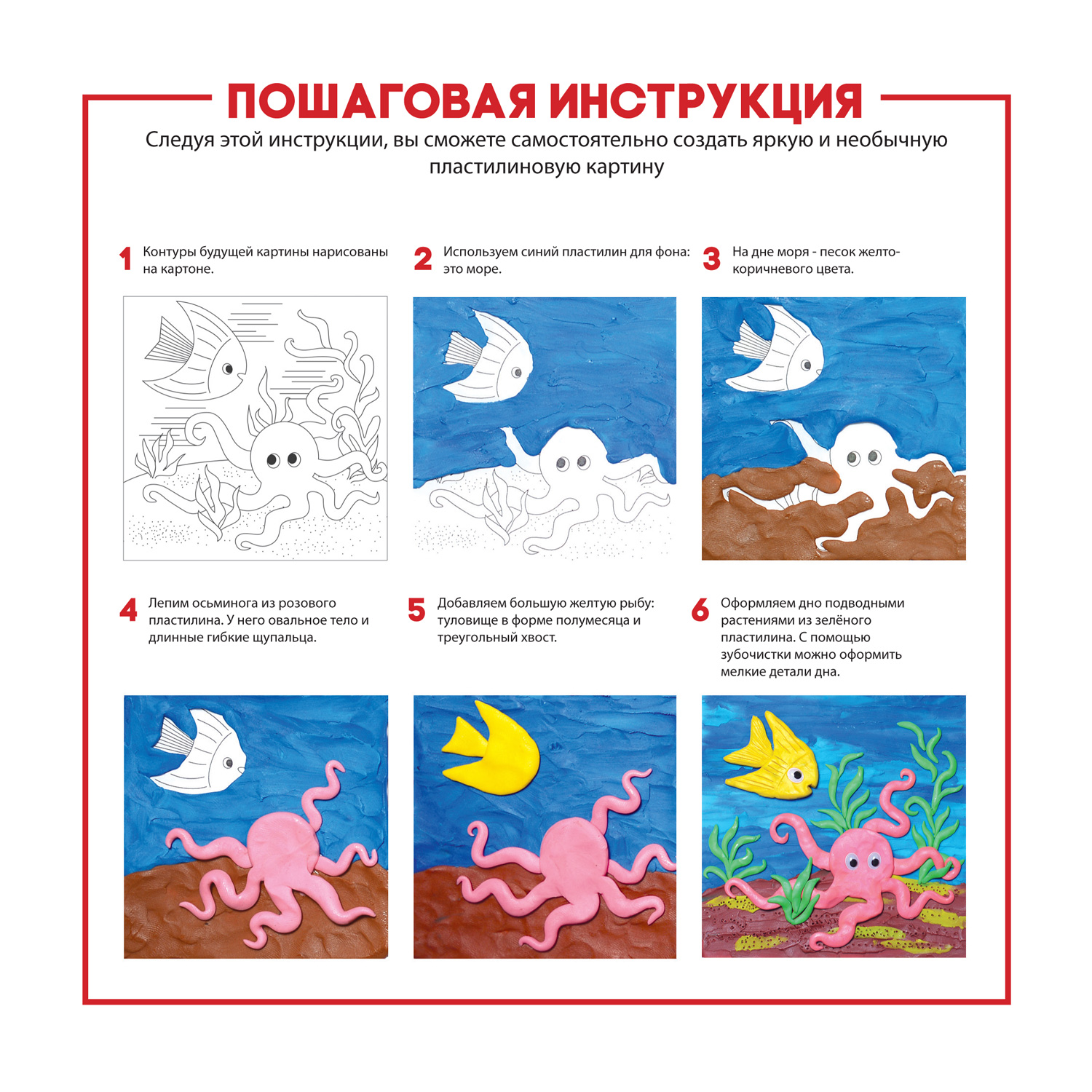 ПОШАГОВАЯ ИНСТРУКЦИЯ

Следуя этой инструкции, вы сможете самостоятельно создать яркую и необычную пластилиновую картину

1 Контуры будущей картины нарисованы на картоне.

2 Используем синий пластилин для фона: это море.

3 На дне моря - песок желто-коричневого цвета.

4 Лепим осьминога из розового пластилина. У него овальное тело и длинные гибкие щупальца.

5 Добавляем большую желтую рыбу: туловище в форме полумесяца и треугольный хвост.

6 Оформляем дно подводными растениями из зелёного пластилина. С помощью зубочистки можно оформить мелкие детали дна.