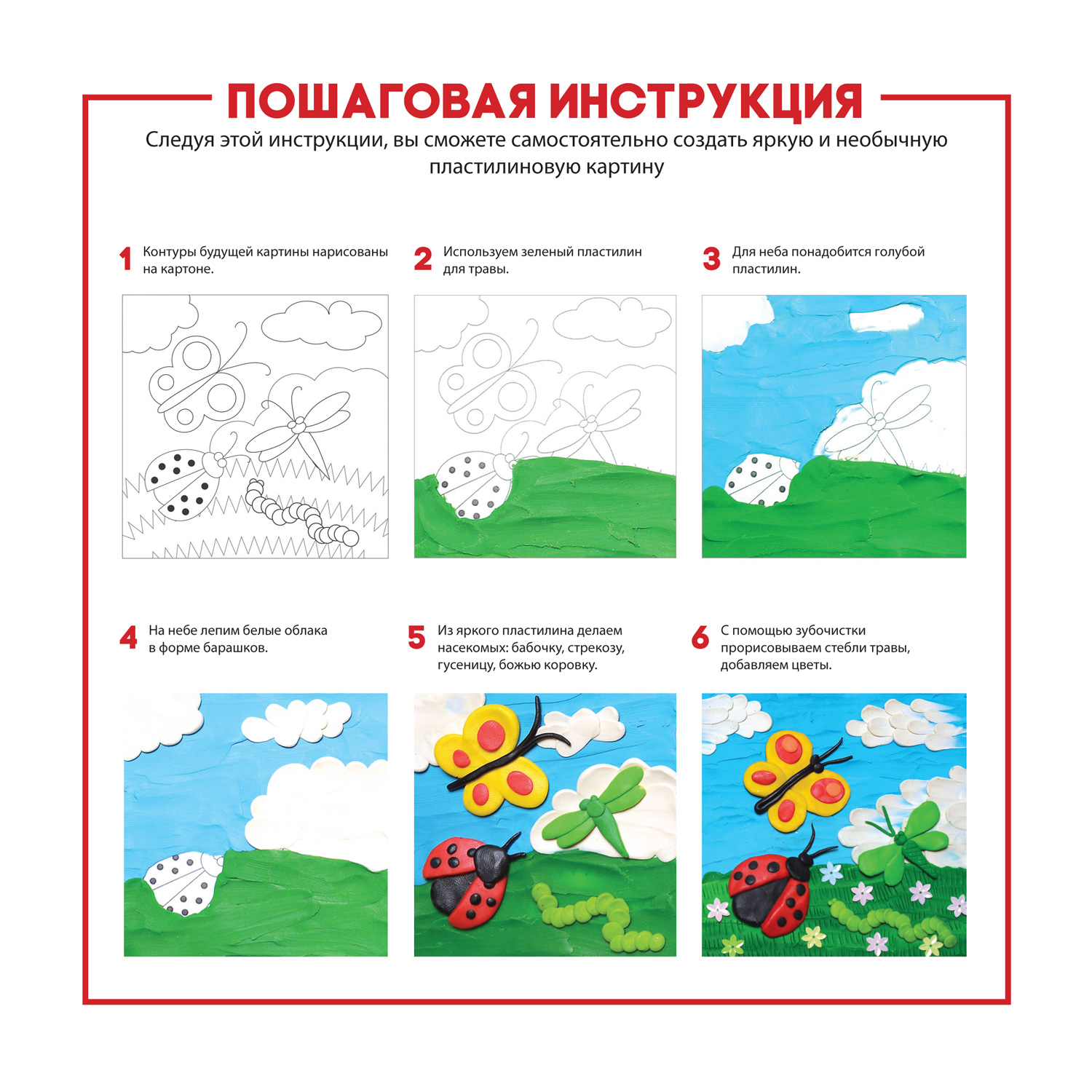 ПОШАГОВАЯ ИНСТРУКЦИЯ

Следуя этой инструкции, вы сможете самостоятельно создать яркую и необычную пластилиновую картину

1 Контуры будущей картины нарисованы на картоне.

2 Используем зеленый пластилин для травы.

3 Для неба понадобится голубой пластилин.

4 На небе лепим белые облака в форме барашков.

5 Из яркого пластилина делаем насекомых: бабочку, стрекозу, гусеницу, божью коровку.

6 С помощью зубочистки прорисовываем стебли травы, добавляем цветы.