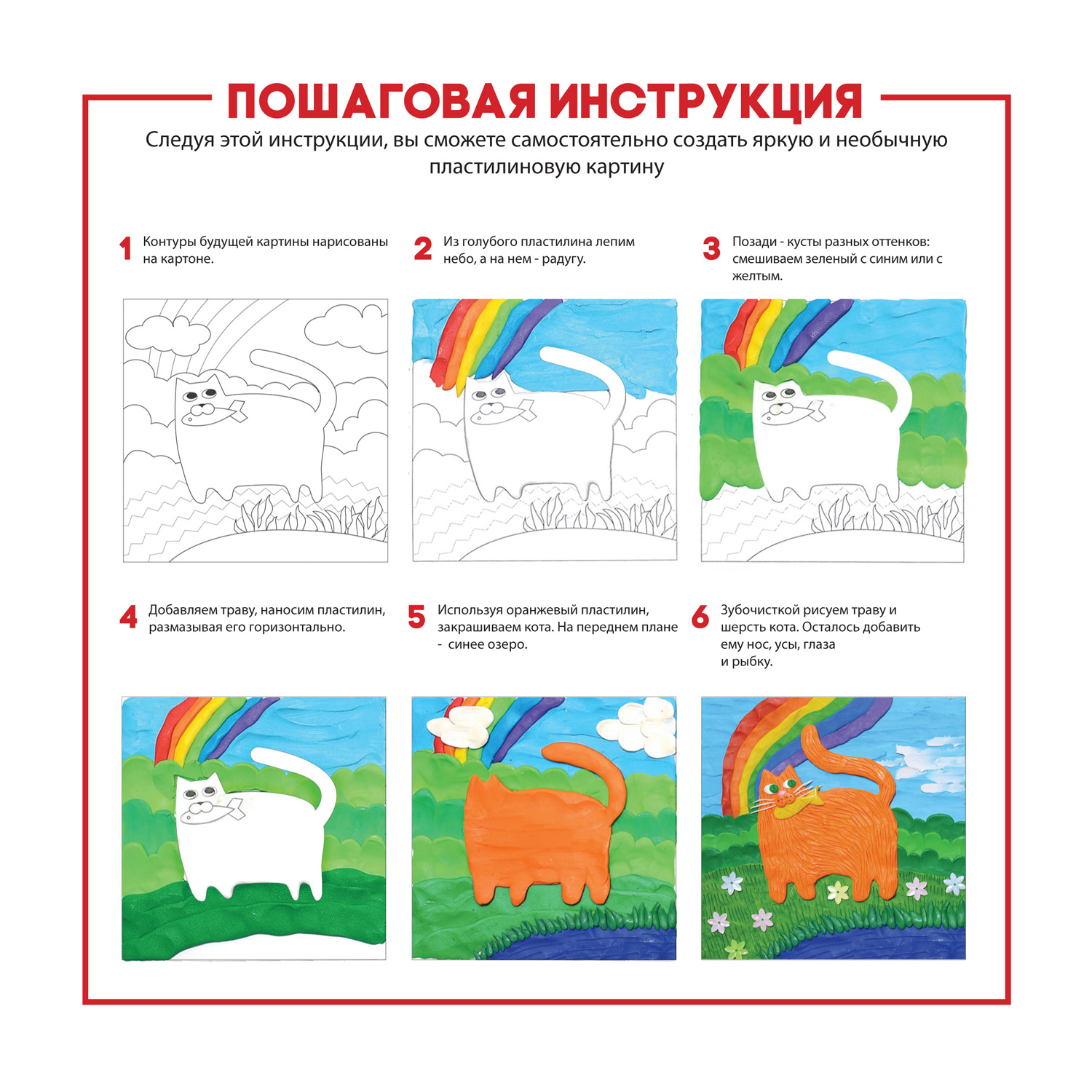 ПОШАГОВАЯ ИНСТРУКЦИЯ

Следуя этой инструкции, вы сможете самостоятельно создать яркую и необычную пластилиновую картину

1 Контуры будущей картины нарисованы на картоне.

2 Из голубого пластилина лепим небо, а на нем - радугу.

3 Позади - кусты разных оттенков: смешиваем зеленый с синим или с желтым.

4 Добавляем траву, наносим пластилин, размазывая его горизонтально.

5 Используя оранжевый пластилин, закрашиваем кота. На переднем плане - синее озеро.

6 Зубочисткой рисуем траву и шерсть кота. Осталось добавить ему нос, усы, глаза и рыбку.