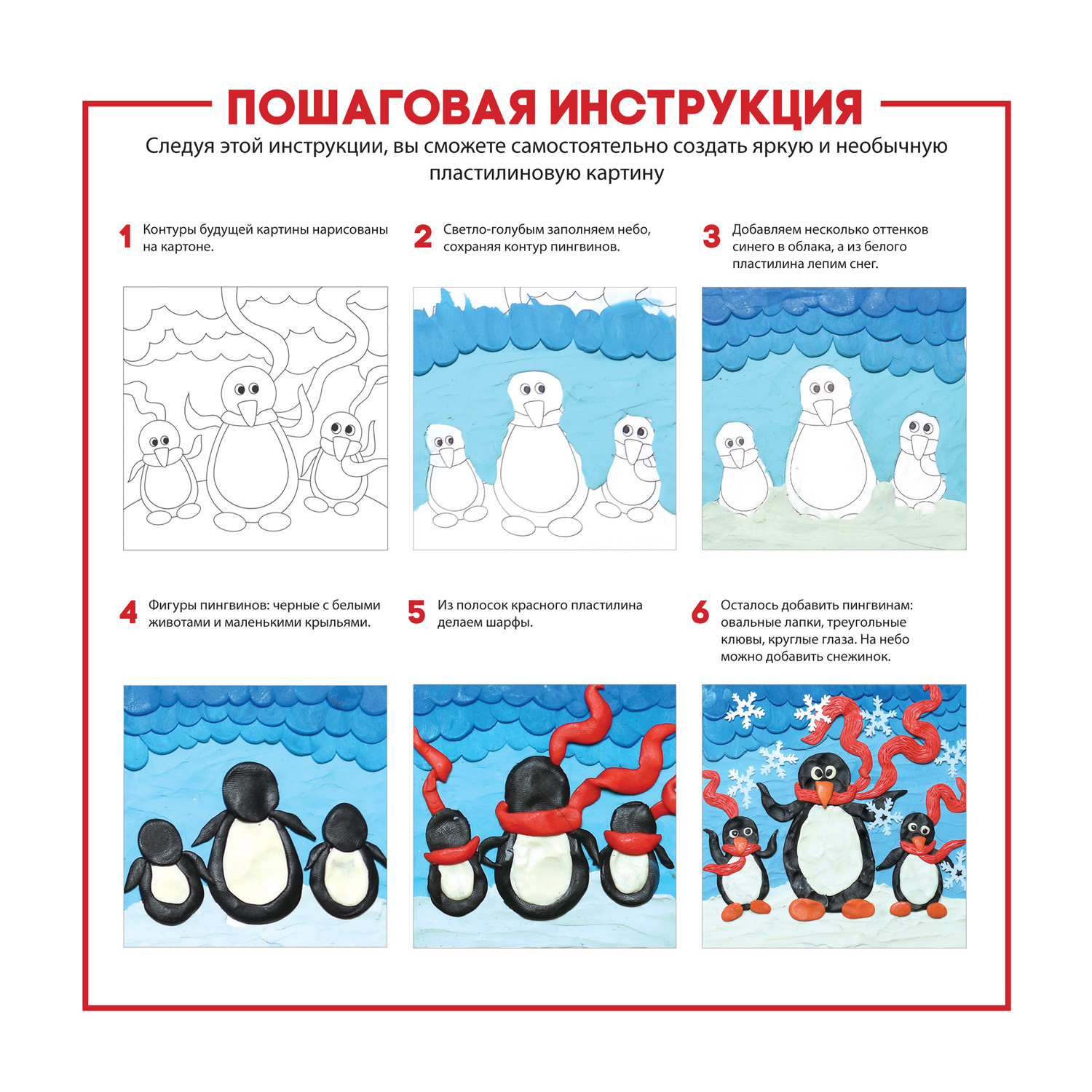 ПОШАГОВАЯ ИНСТРУКЦИЯ

Следуя этой инструкции, вы сможете самостоятельно создать яркую и необычную пластилиновую картину

1 Контуры будущей картины нарисованы на картоне.

2 Светло-голубым заполняем небо, сохраняя контур пингвинов.

3 Добавляем несколько оттенков синего в облака, а из белого пластилина лепим снег.

4 Фигуры пингвинов: черные с белыми животами и маленькими крыльями.

5 Из полосок красного пластилина делаем шарфы.

6 Осталось добавить пингвинам: овальные лапки, треугольные клювы, круглые глаза. На небо можно добавить снежинок.