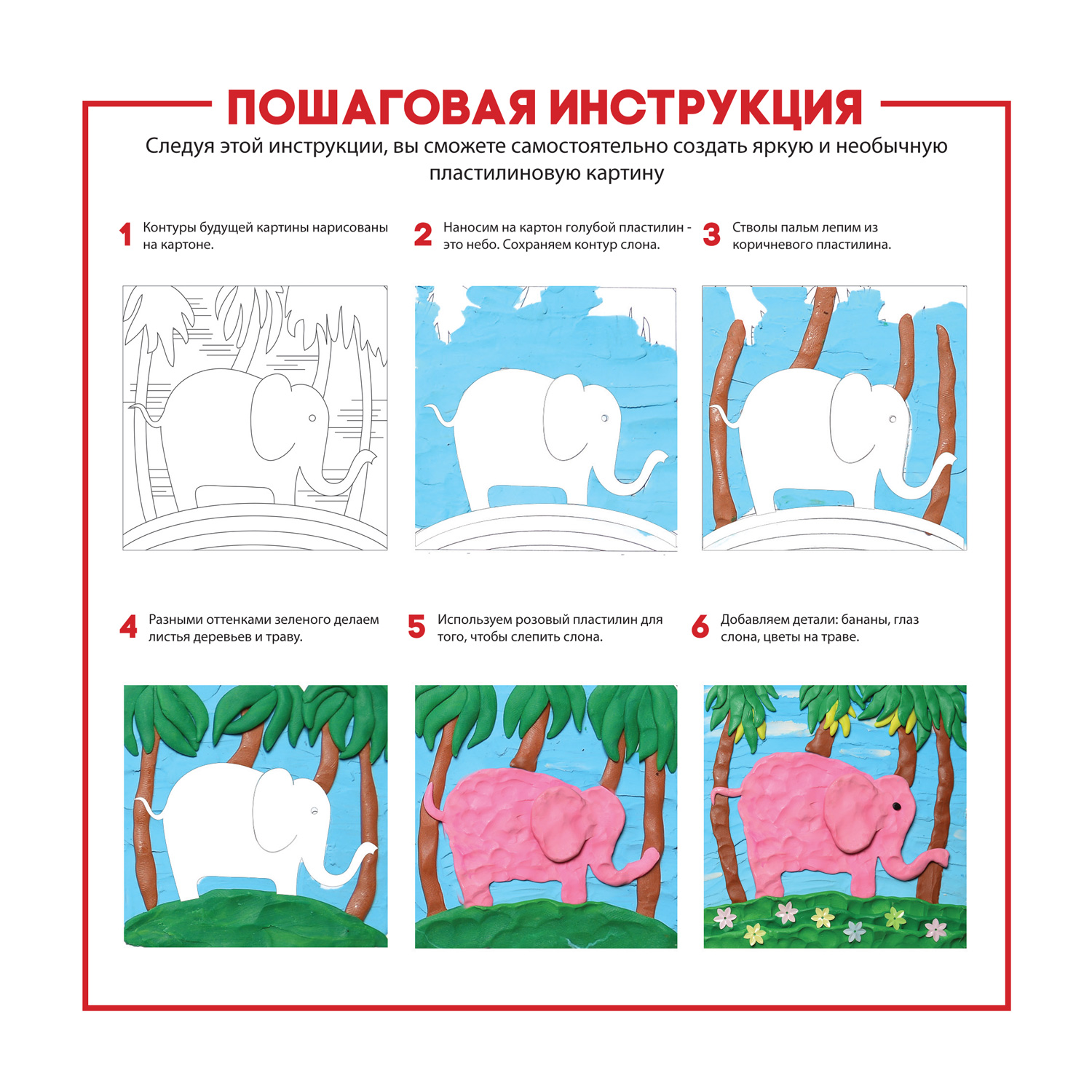 ПОШАГОВАЯ ИНСТРУКЦИЯ

Следуя этой инструкции, вы сможете самостоятельно создать яркую и необычную пластилиновую картину

1 Контуры будущей картины нарисованы на картоне.

2 Наносим на картон голубой пластилин - это небо. Сохраняем контур слона.

3 Стволы пальм лепим из коричневого пластилина.

4 Разными оттенками зеленого делаем листья деревьев и траву.

5 Используем розовый пластилин для того, чтобы слепить слона.

6 Добавляем детали: бананы, глаз слона, цветы на траве.