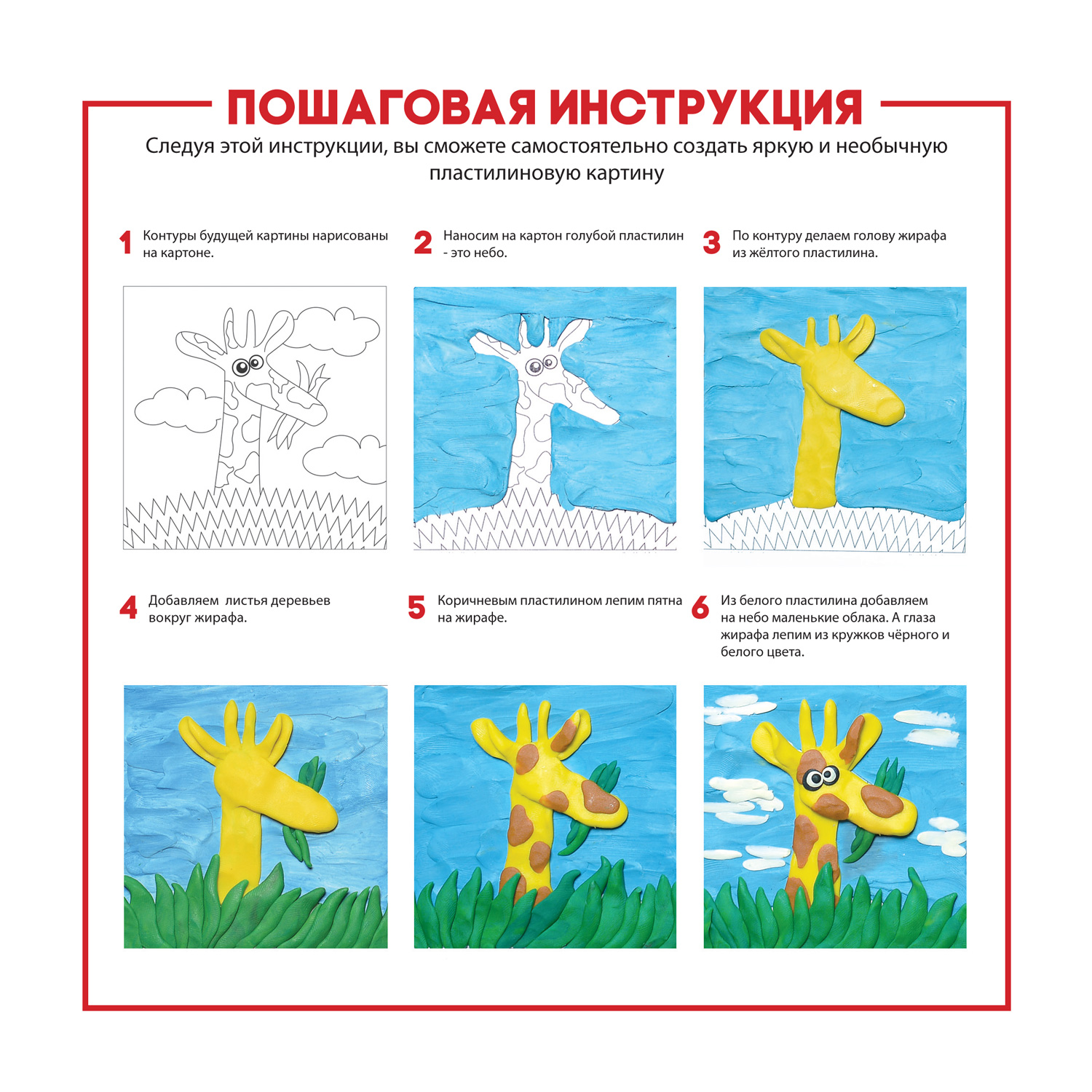 ПОШАГОВАЯ ИНСТРУКЦИЯ

Следуя этой инструкции, вы сможете самостоятельно создать яркую и необычную пластилиновую картину

1 Контуры будущей картины нарисованы на картоне.

2 Наносим на картон голубой пластилин - это небо.

3 По контуру делаем голову жирафа из жёлтого пластилина.

4 Добавляем листья деревьев вокруг жирафа.

5 Коричневым пластилином лепим пятна на жирафе.

6 Из белого пластилина добавляем на небо маленькие облака. А глаза жирафа лепим из кружков чёрного и белого цвета.