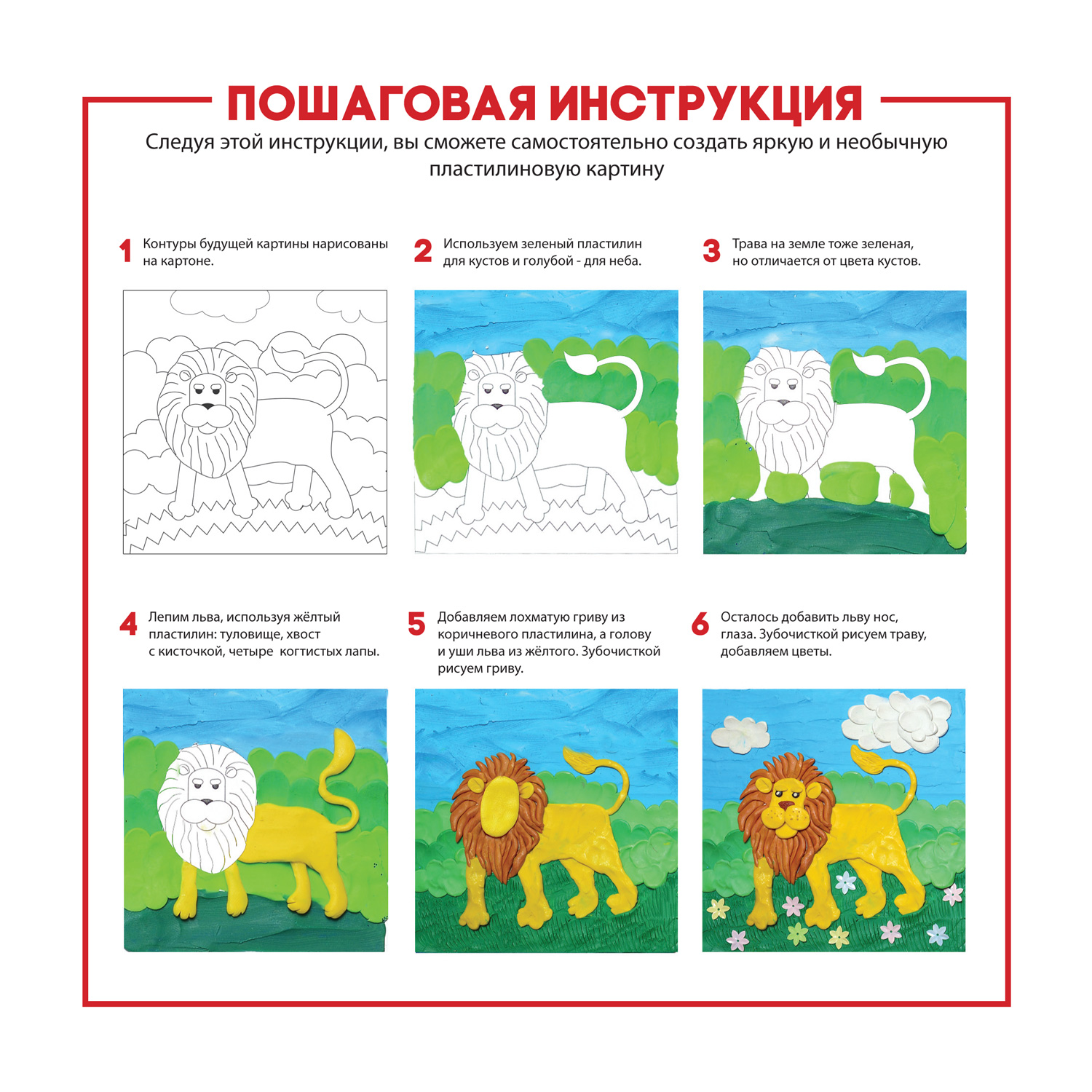 ПОШАГОВАЯ ИНСТРУКЦИЯ

Следуя этой инструкции, вы сможете самостоятельно создать яркую и необычную пластилиновую картину

1 Контуры будущей картины нарисованы на картоне.

2 Используем зеленый пластилин для кустов и голубой - для неба.

3 Трава на земле тоже зеленая, но отличается от цвета кустов.

4 Лепим льва, используя жёлтый пластилин: туловище, хвост с кисточкой, четыре когтистых лапы.

5 Добавляем лохматую гриву из коричневого пластилина, а голову и уши льва из жёлтого. Зубочисткой рисуем гриву.

6 Осталось добавить льву нос, глаза. Зубочисткой рисуем траву, добавляем цветы.